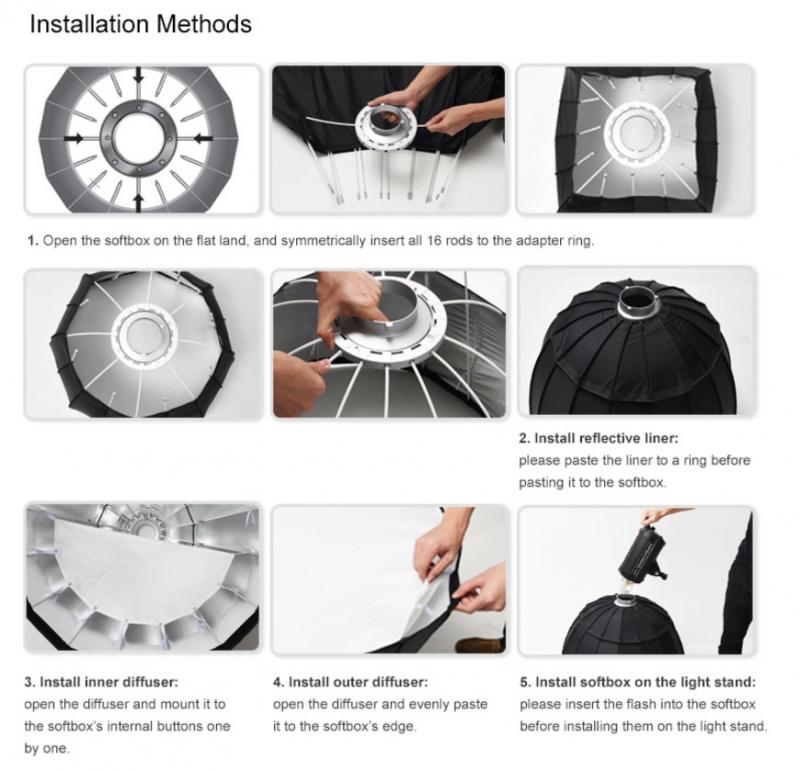 Installation Methods

1. Open the softbox on the flat land, and symmetrically insert all 16 rods to the adapter ring.

2. Install reflective liner:
please paste the liner to a ring before pasting it to the softbox.

3. Install inner diffuser:
open the diffuser and mount it to the softbox's internal buttons one by one.

4. Install outer diffuser:
open the diffuser and evenly paste it to the softbox's edge.

5. Install softbox on the light stand:
please insert the flash into the softbox before installing them on the light stand.