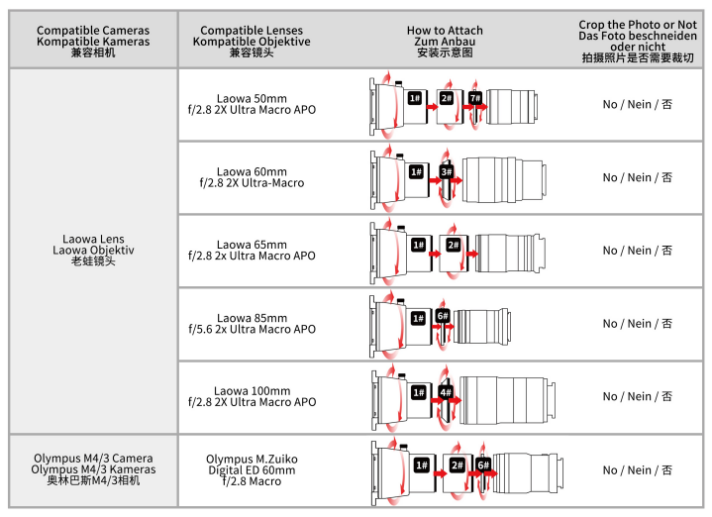 | Compatible Cameras Kompatible Kameras 兼容相机 | Compatible Lenses Kompatible Objektive 兼容镜头 | How to Attach Zum Anbau 安装示意图 | Crop the Photo or Not Das Foto beschneiden oder nicht 拍摄照片是否需要裁切 |
|---|---|---|---|
| Laowa Lens Laowa Objektiv 老蛙镜头 | Laowa 50mm f/2.8 2X Ultra Macro APO | 1# 2# 7# | No / Nein / 否 |
| | Laowa 60mm f/2.8 2X Ultra-Macro | 1# 3# | No / Nein / 否 |
| | Laowa 65mm f/2.8 2x Ultra Macro APO | 1# 2# | No / Nein / 否 |
| | Laowa 85mm f/5.6 2x Ultra Macro APO | 1# 6# | No / Nein / 否 |
| | Laowa 100mm f/2.8 2X Ultra Macro APO | 1# 4# | No / Nein / 否 |
| Olympus M4/3 Camera Olympus M4/3 Kameras 奥林巴斯M4/3相机 | Olympus M.Zuiko Digital ED 60mm f/2.8 Macro | 1# 2# 6# | No / Nein / 否 |