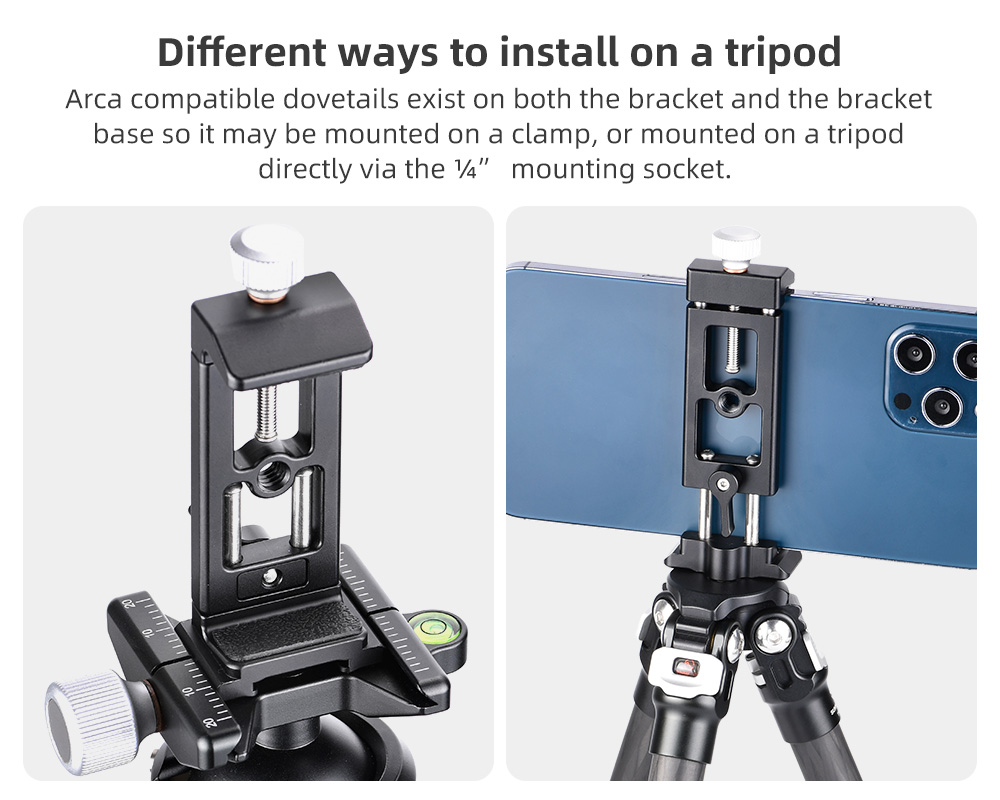 Different ways to install on a tripod

Arca compatible dovetails exist on both the bracket and the bracket base so it may be mounted on a clamp, or mounted on a tripod directly via the ¼” mounting socket.

20
10
10
20