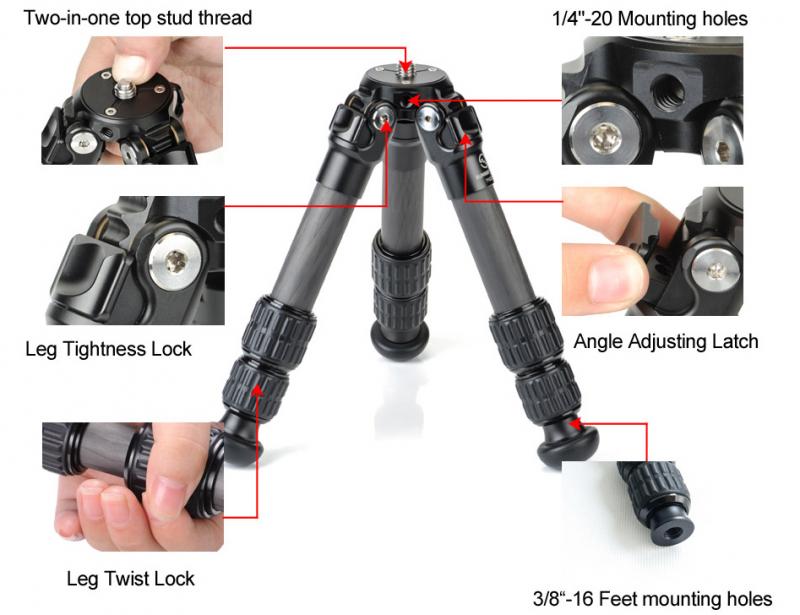 Two-in-one top stud thread

1/4"-20 Mounting holes

Leg Tightness Lock

Angle Adjusting Latch

Leg Twist Lock

3/8“-16 Feet mounting holes