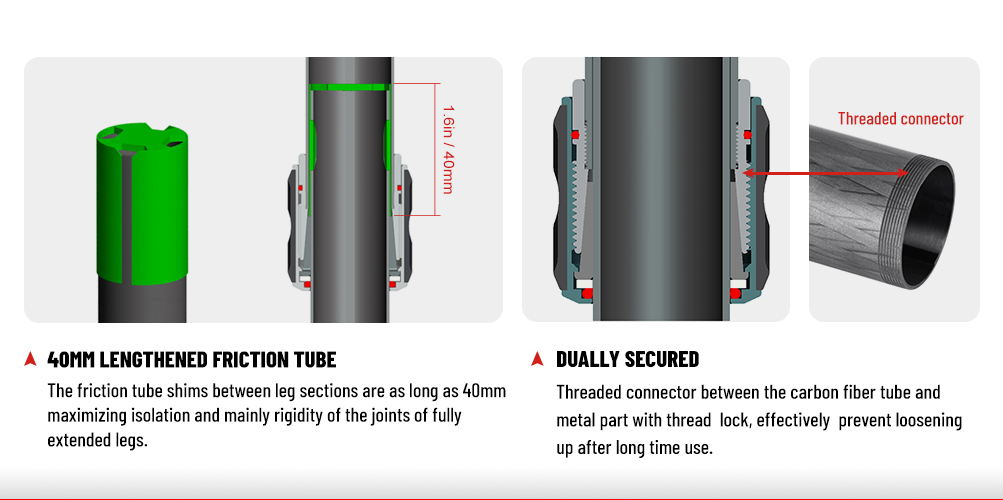 1.6in / 40mm

Threaded connector

40MM LENGTHENED FRICTION TUBE

The friction tube shims between leg sections are as long as 40mm maximizing isolation and mainly rigidity of the joints of fully extended legs.

DUALLY SECURED

Threaded connector between the carbon fiber tube and metal part with thread lock, effectively prevent loosening up after long time use.