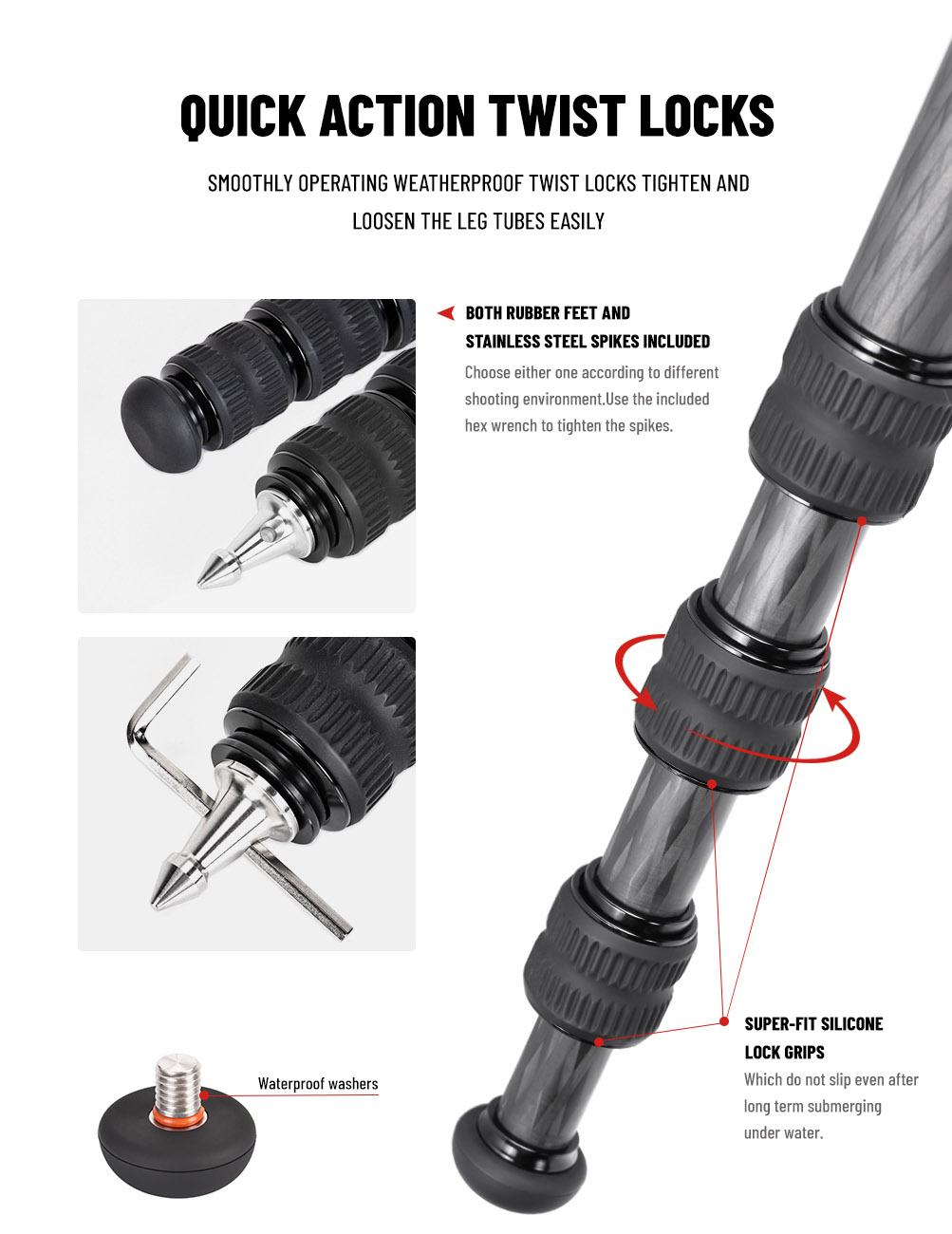 QUICK ACTION TWIST LOCKS

SMOOTHLY OPERATING WEATHERPROOF TWIST LOCKS TIGHTEN AND LOOSEN THE LEG TUBES EASILY

BOTH RUBBER FEET AND STAINLESS STEEL SPIKES INCLUDED

Choose either one according to different shooting environment.Use the included hex wrench to tighten the spikes.

Waterproof washers

SUPER-FIT SILICONE LOCK GRIPS

Which do not slip even after long term submerging under water.