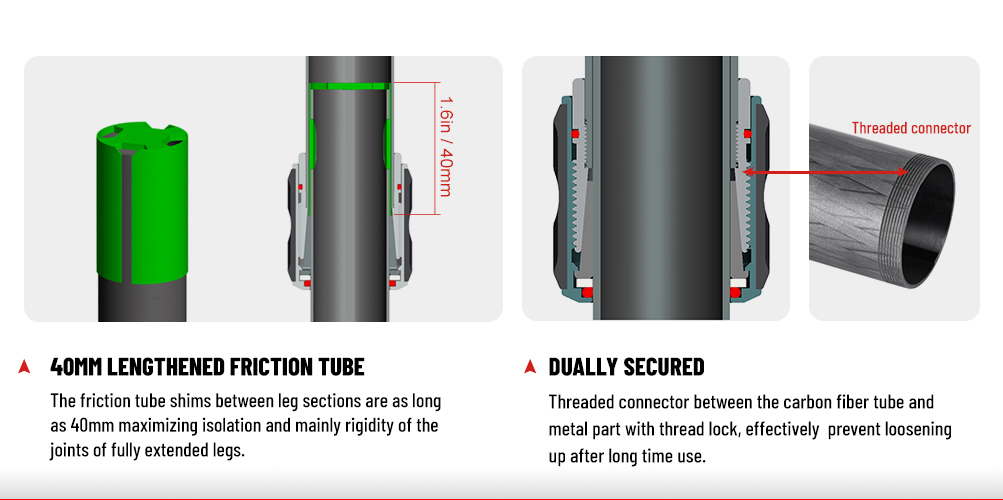 1.6in / 40mm

Threaded connector

40MM LENGTHENED FRICTION TUBE

The friction tube shims between leg sections are as long as 40mm maximizing isolation and mainly rigidity of the joints of fully extended legs.

DUALLY SECURED

Threaded connector between the carbon fiber tube and metal part with thread lock, effectively prevent loosening up after long time use.