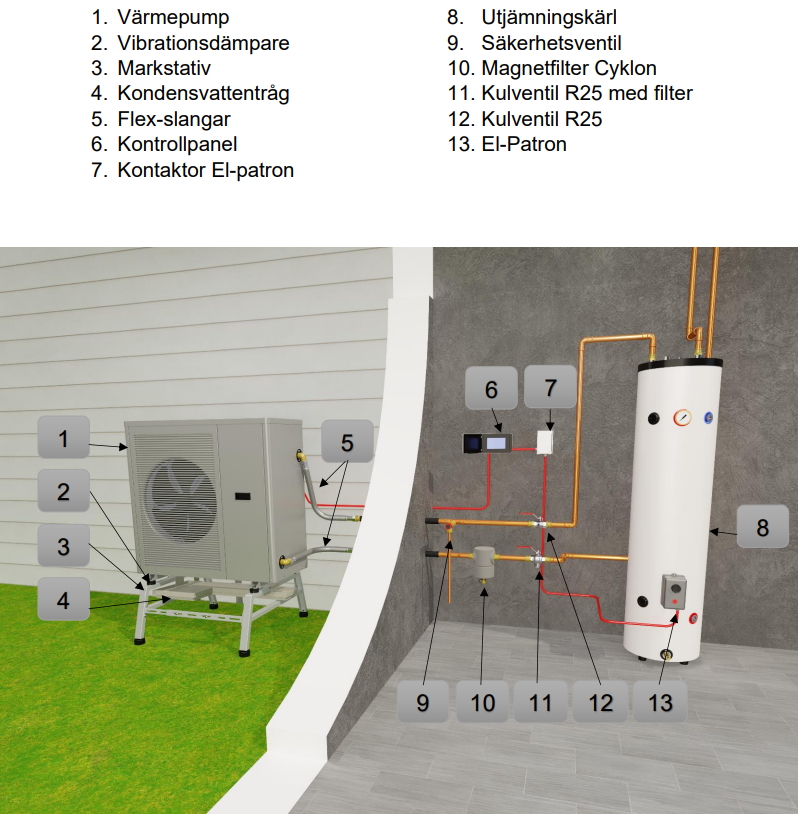 1. Värmepump
2. Vibrationsdämpare
3. Markstativ
4. Kondensvattentråg
5. Flex-slangar
6. Kontrollpanel
7. Kontaktor El-patron

8. Utjämningskärl
9. Säkerhetsventil
10. Magnetfilter Cyklon
11. Kulventil R25 med filter
12. Kulventil R25
13. El-Patron

1
2
3
4
5
6
7
8
9
10
11
12
13