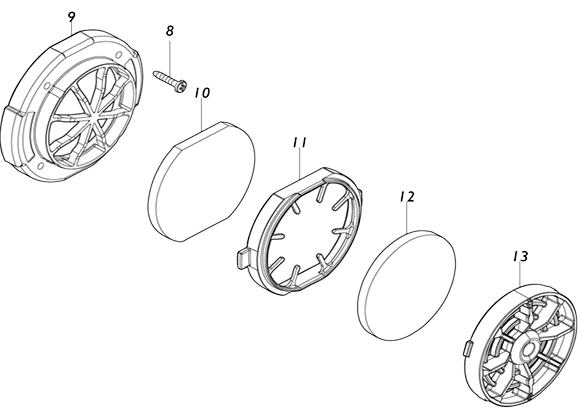 9
8
10
11
12
13