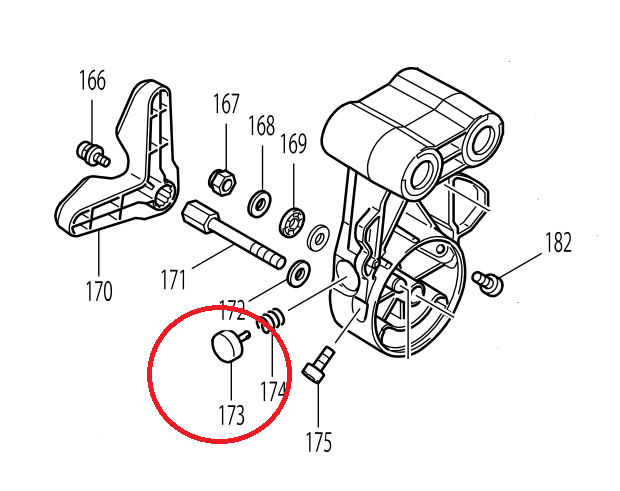 166
167
168
169
182
170
171
172
174
173
175