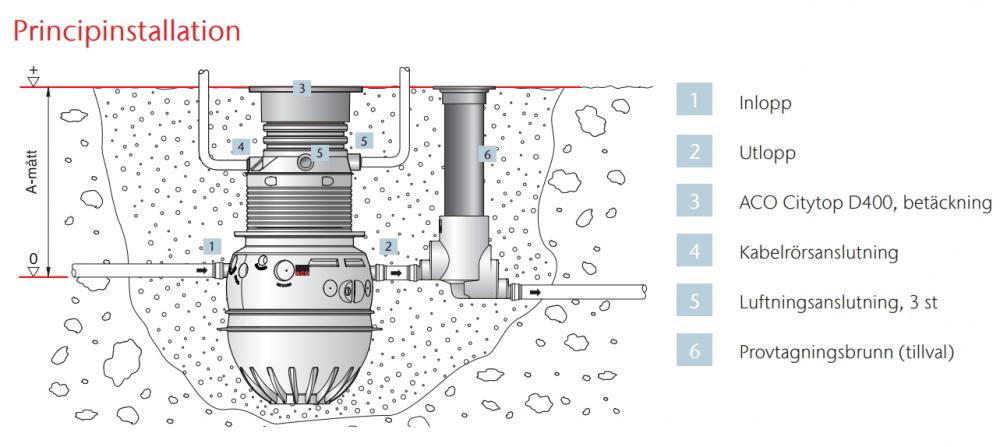 Principinstallation

+

A-mått

0

3

4

5

5

6

1

2

1 Inlopp

2 Utlopp

3 ACO Citytop D400, betäckning

4 Kabelrörsanslutning

5 Luftningsanslutning, 3 st

6 Provtagningsbrunn (tillval)