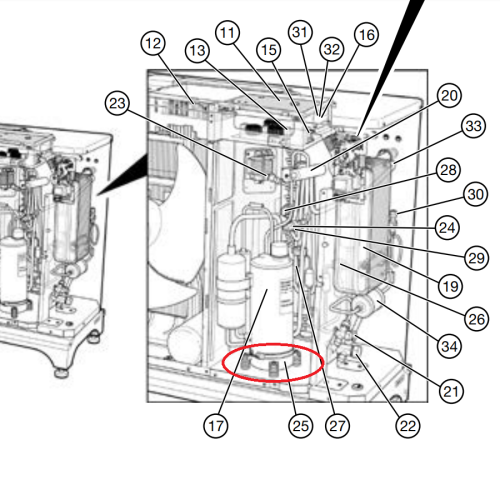 12
13
11
15
31
32
16
23
20
33
28
30
24
29
19
26
34
21
22
17
25
27