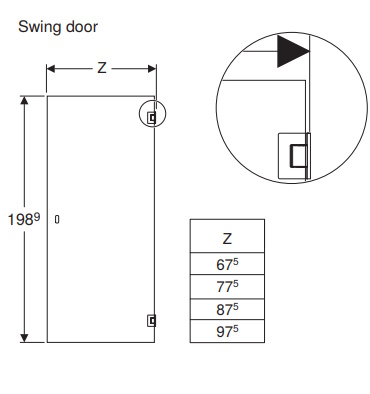 Swing door

Z

$198^9$

| Z |
|---|
| $67^5$ |
| $77^5$ |
| $87^5$ |
| $97^5$ |