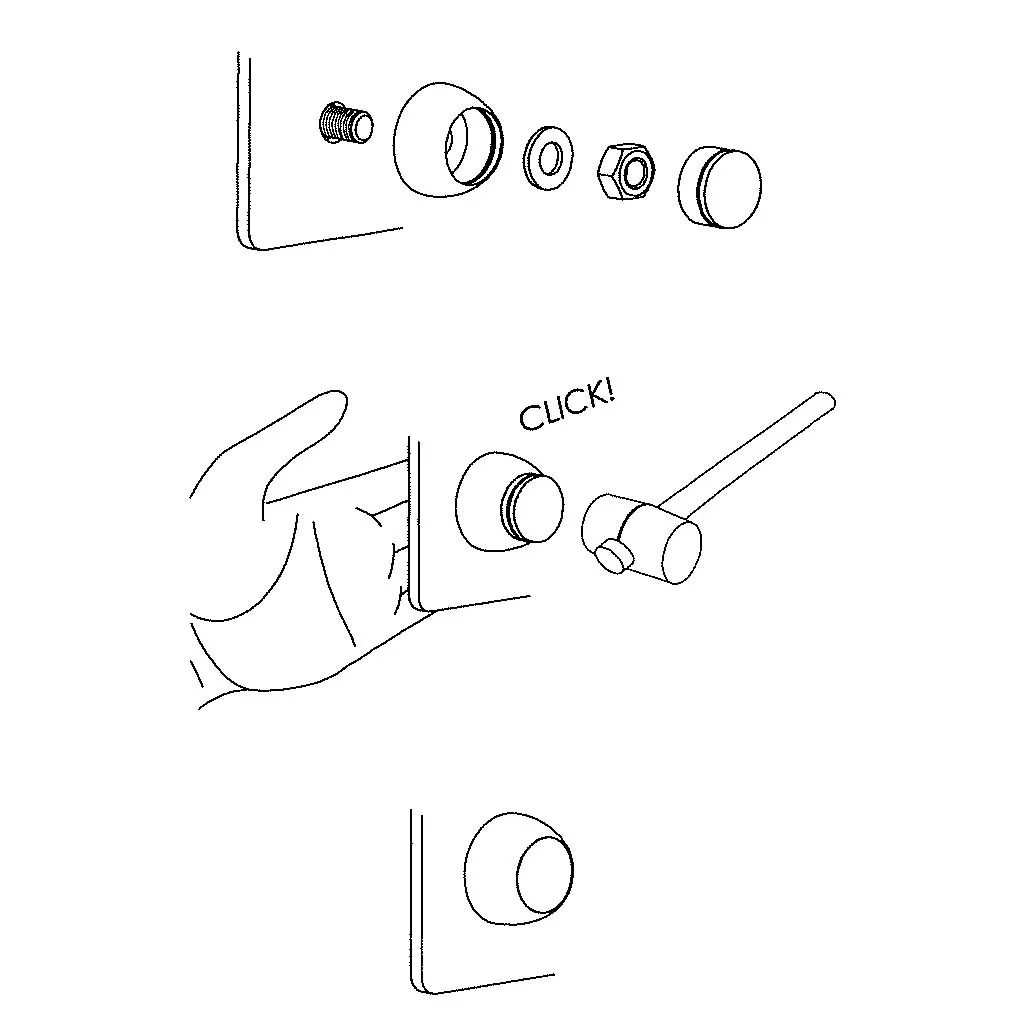 CLICK!