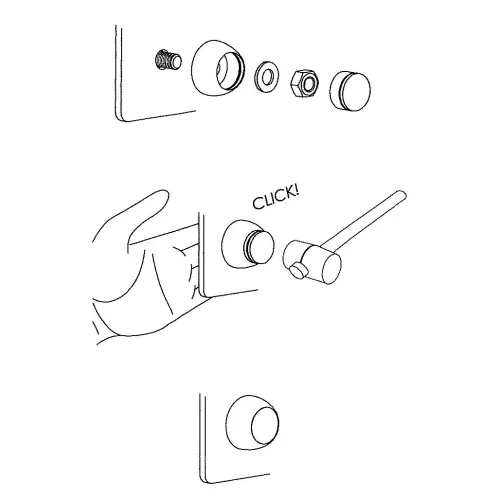 CLICK!