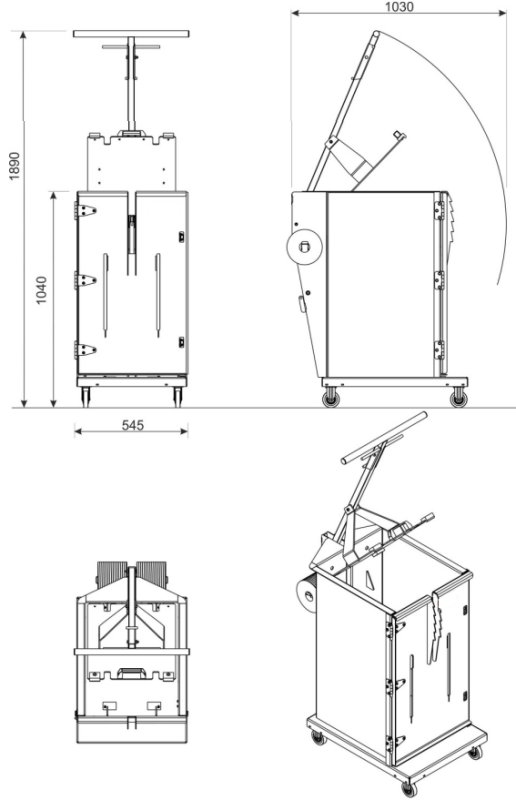 1030

1890

1040

545